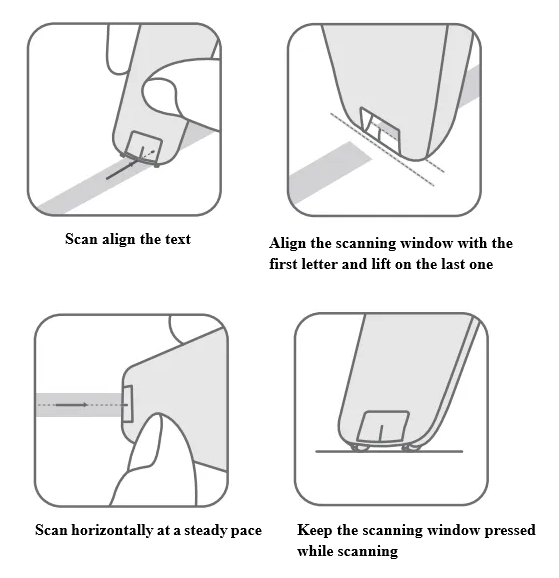 Scan align the text

Align the scanning window with the first letter and lift on the last one

Scan horizontally at a steady pace

Keep the scanning window pressed while scanning